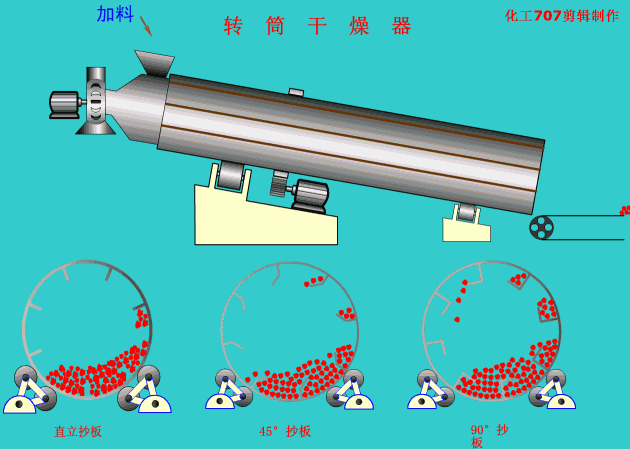 加料

转 筒 干 燥 器

化工707剪辑制作

直立抄板

45° 抄板

90° 抄板